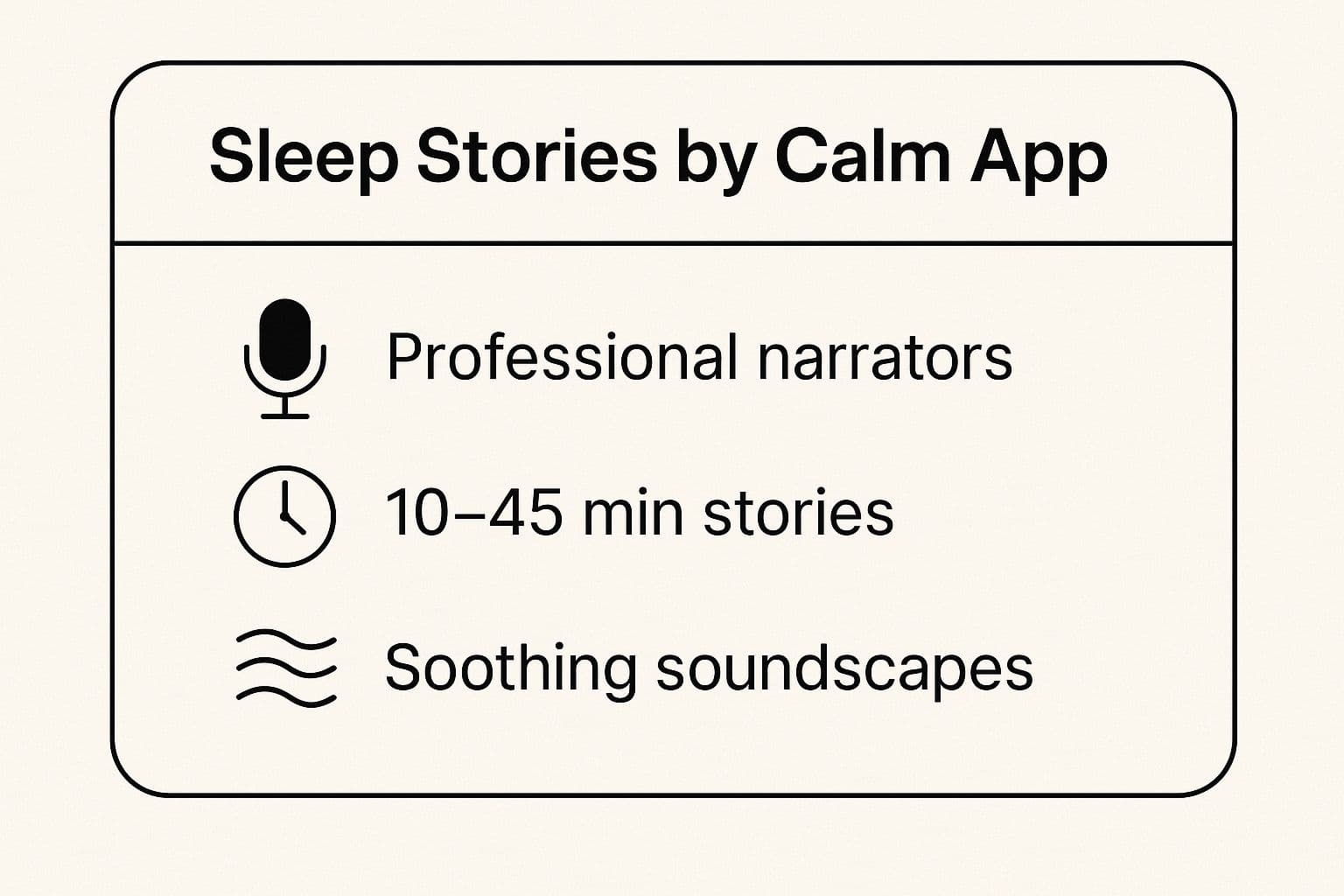 Sleep Stories by Calm App

Professional narrators

10–45 min stories

Soothing soundscapes