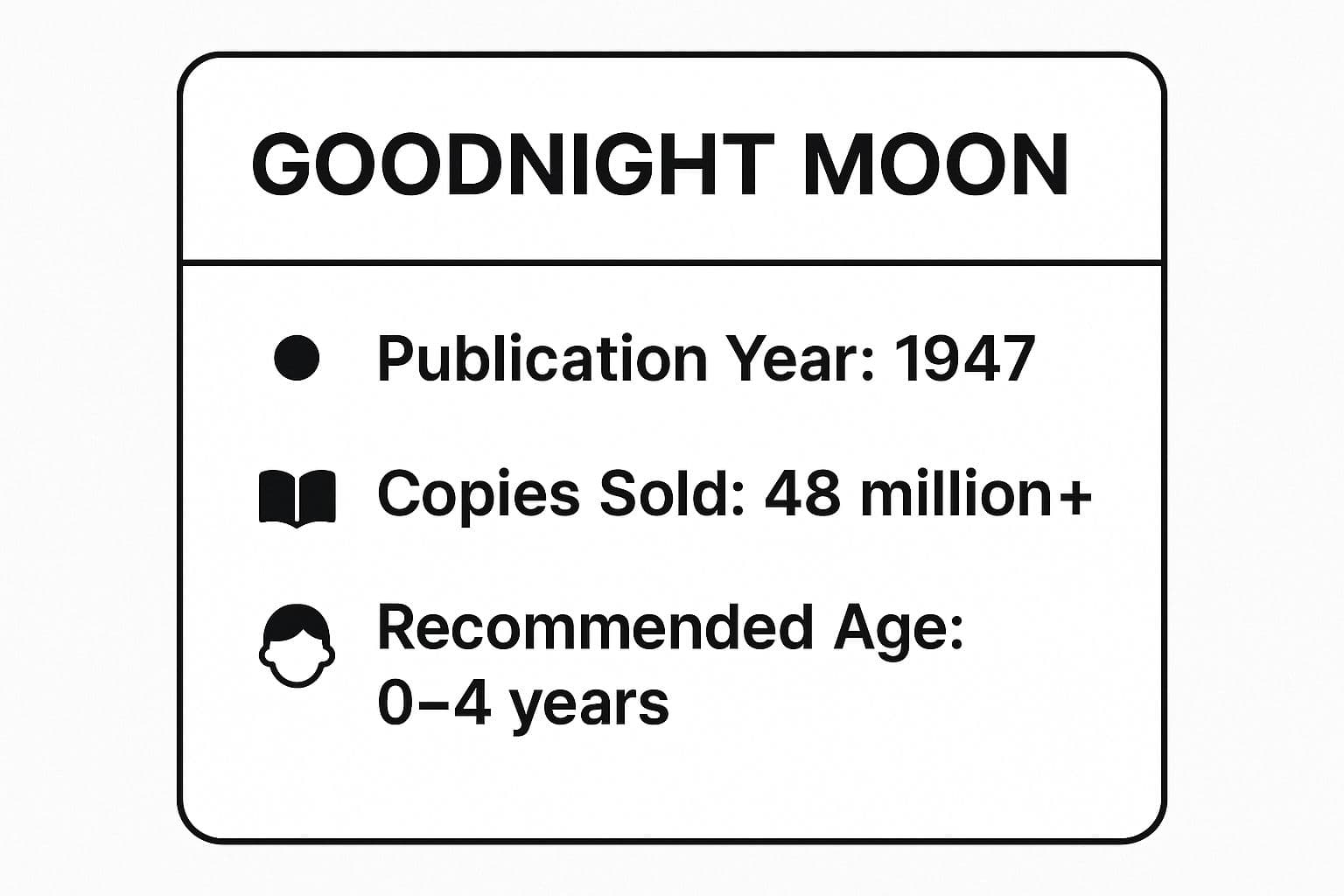 GOODNIGHT MOON

Publication Year: 1947

Copies Sold: 48 million+

Recommended Age: 0–4 years