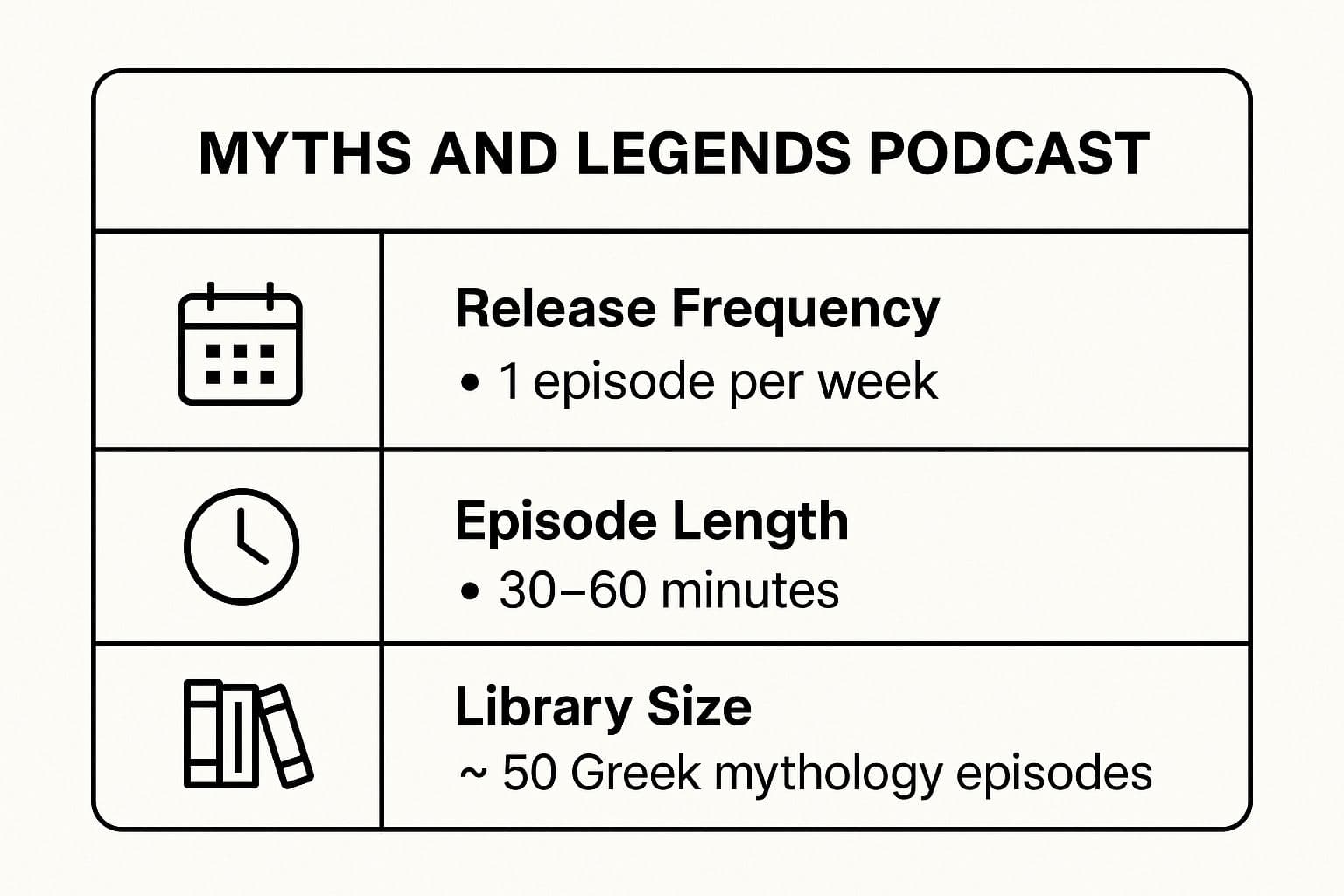 MYTHS AND LEGENDS PODCAST

Release Frequency
• 1 episode per week

Episode Length
• 30–60 minutes

Library Size
~ 50 Greek mythology episodes