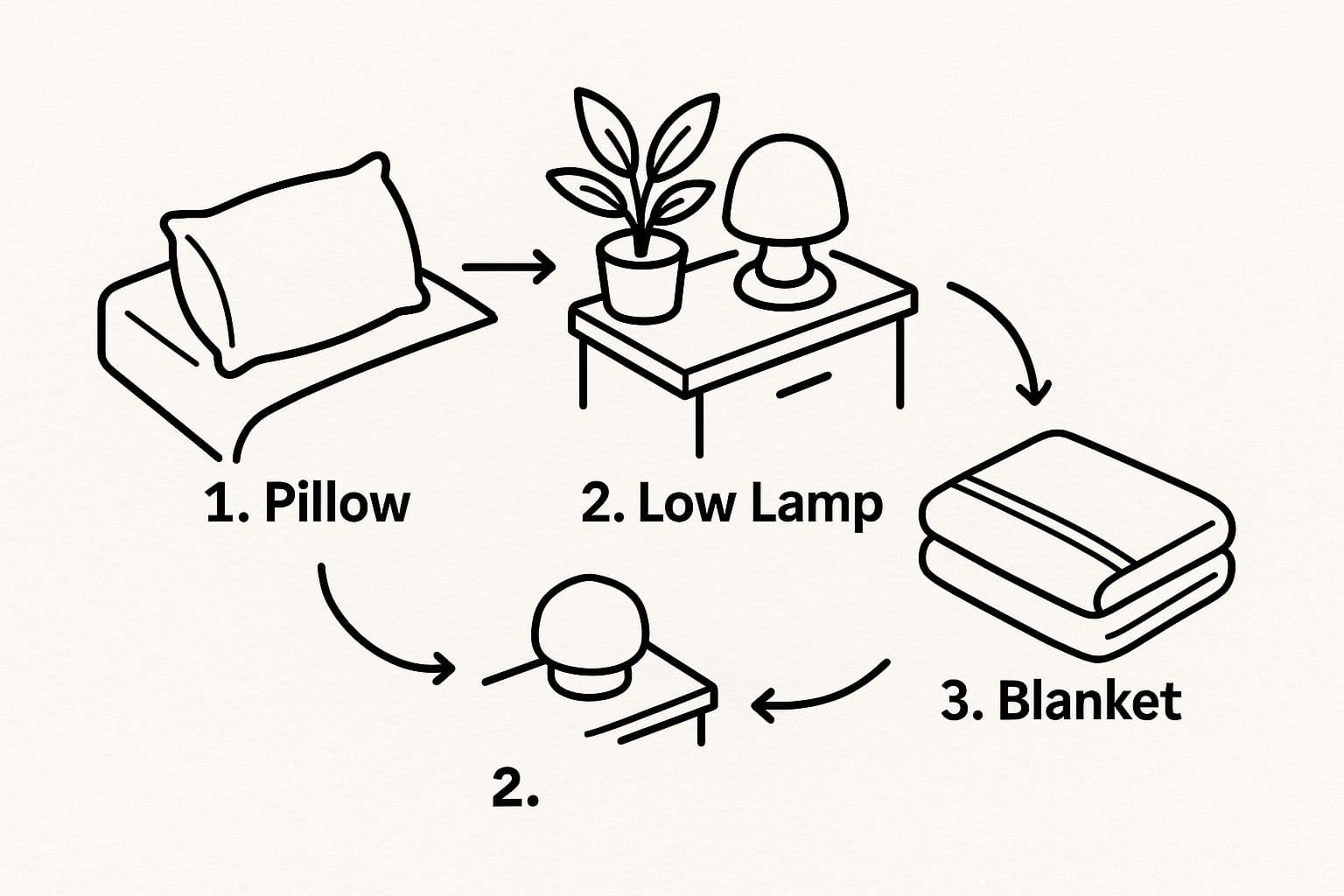 1. Pillow

2. Low Lamp

3. Blanket

2.